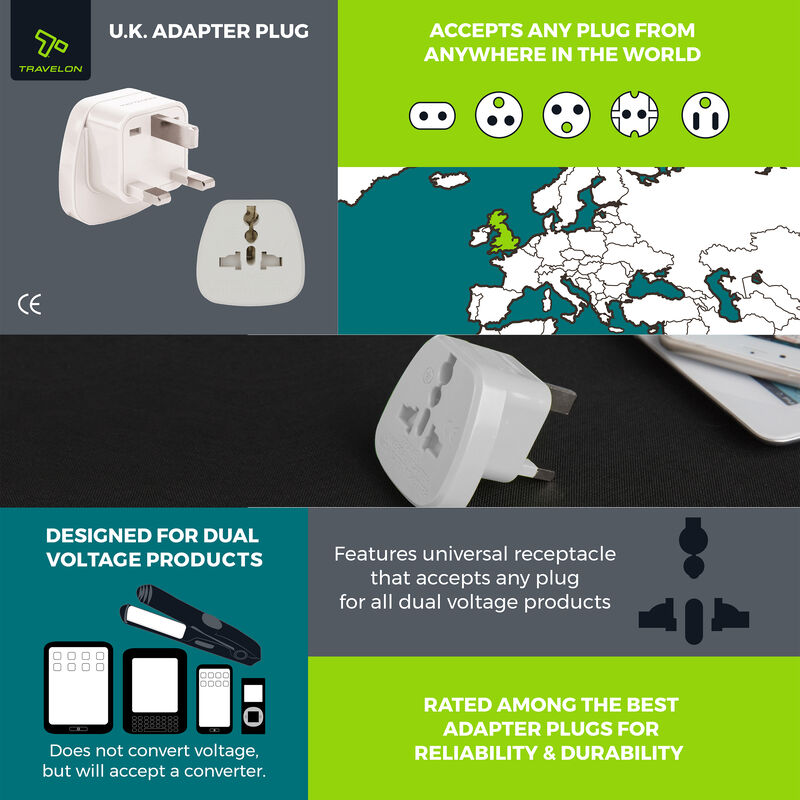 TRAVELON

U.K. ADAPTER PLUG

CE

ACCEPTS ANY PLUG FROM ANYWHERE IN THE WORLD

DESIGNED FOR DUAL VOLTAGE PRODUCTS

Does not convert voltage, but will accept a converter.

Features universal receptacle that accepts any plug for all dual voltage products

RATED AMONG THE BEST ADAPTER PLUGS FOR RELIABILITY & DURABILITY